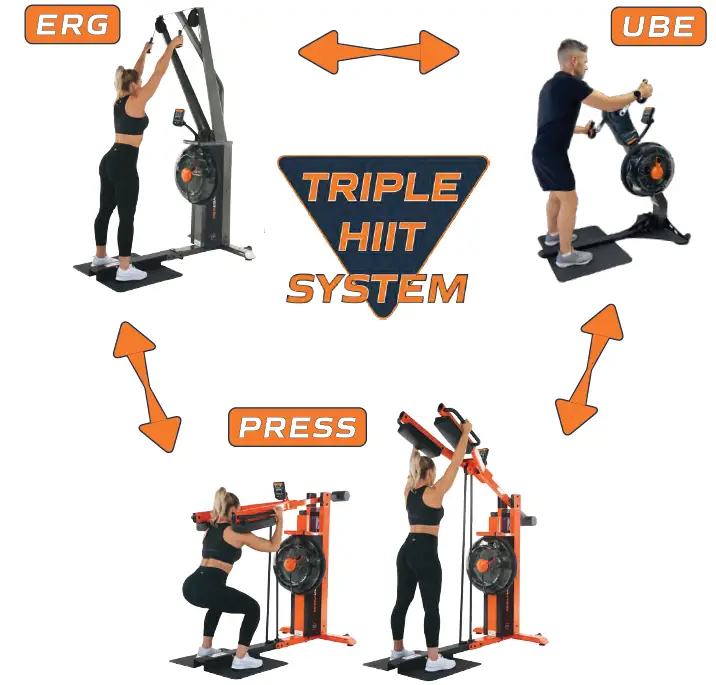 ERG

UBE

TRIPLE HIIT SYSTEM

PRESS