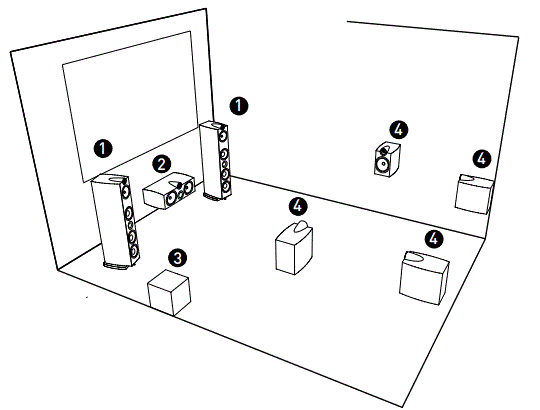 1
1
2
4
4
4
3
4