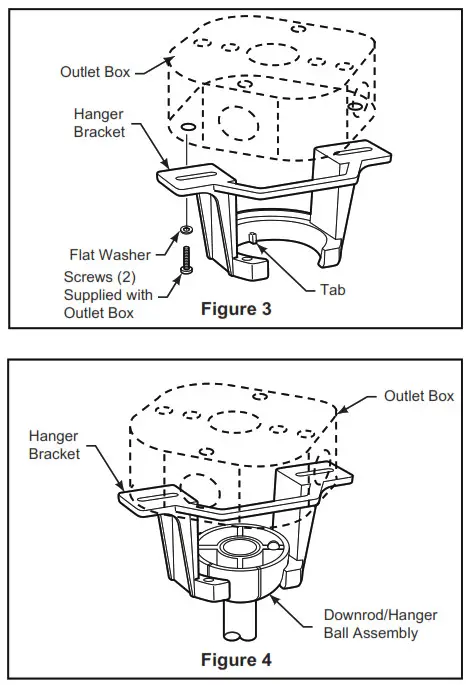 Outlet Box

Hanger Bracket

Flat Washer

Screws (2) Supplied with Outlet Box

Tab

Figure 3

Outlet Box

Hanger Bracket

Downrod/Hanger Ball Assembly

Figure 4