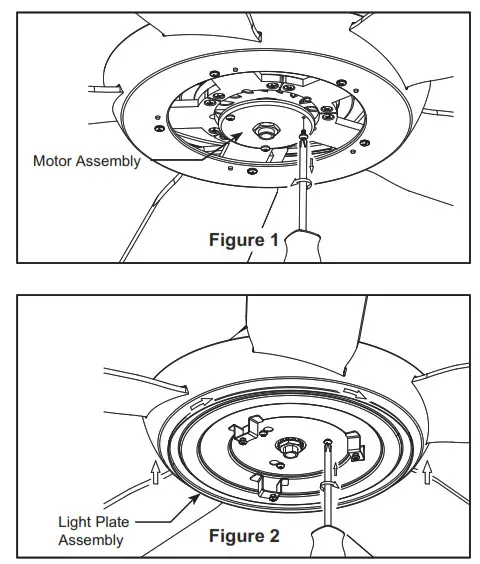 Motor Assembly

Figure 1

Light Plate Assembly

Figure 2