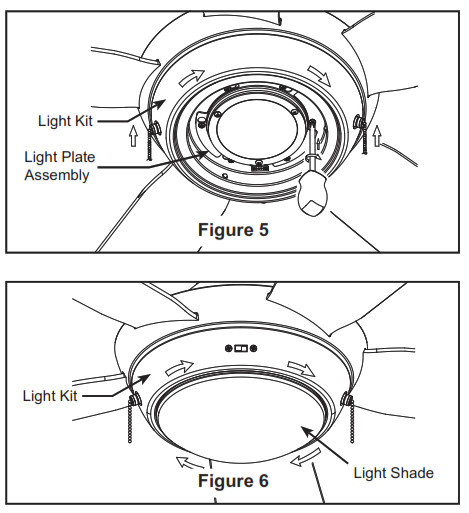 Light Kit

Light Plate Assembly

Figure 5

Light Kit

Light Shade

Figure 6