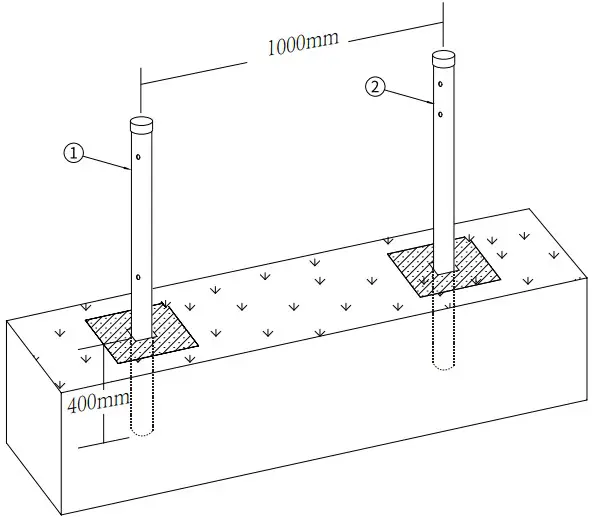 1000mm

②

①

400mm