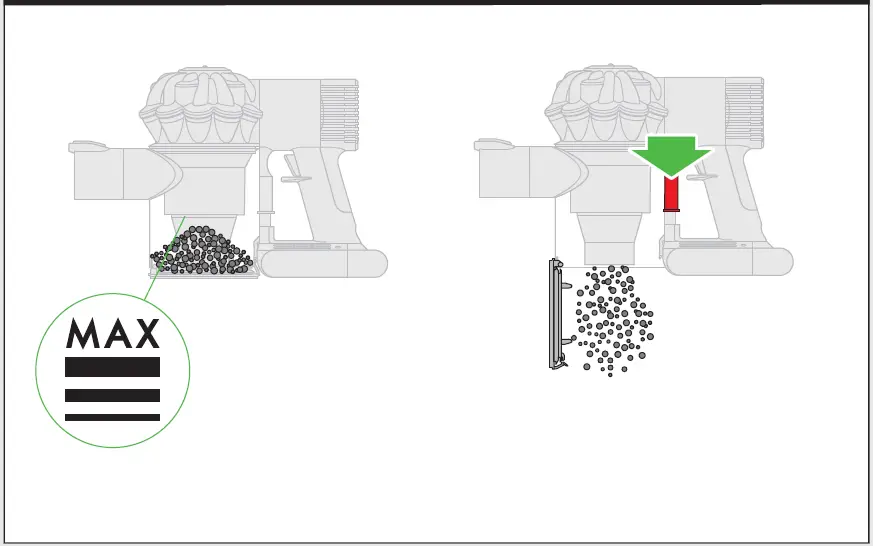 MAX