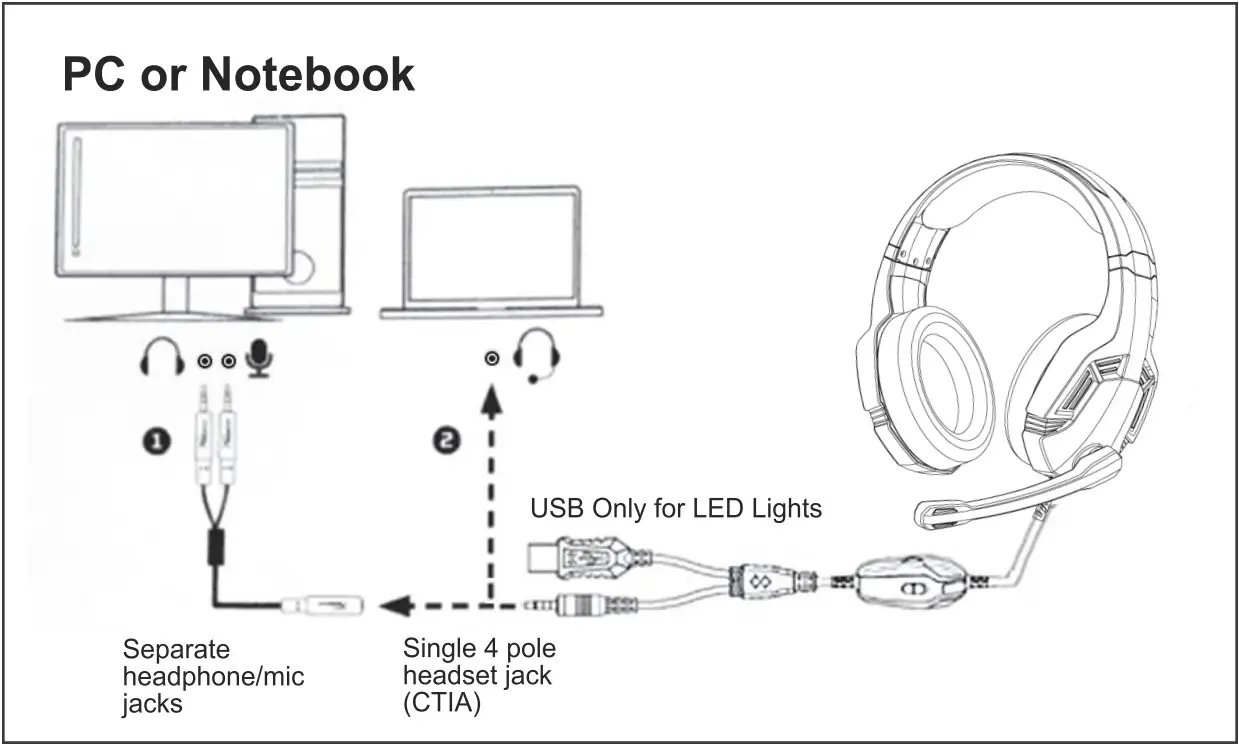 PC or Notebook

1

2

USB Only for LED Lights

Separate headphone/mic jacks

Single 4 pole headset jack (CTIA)