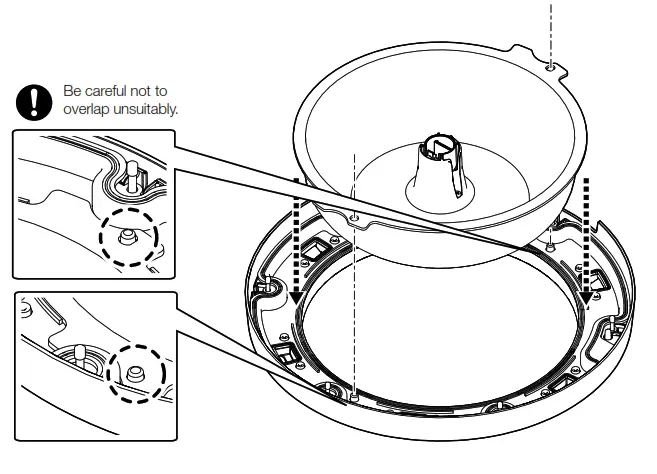 Be careful not to overlap unsuitably.