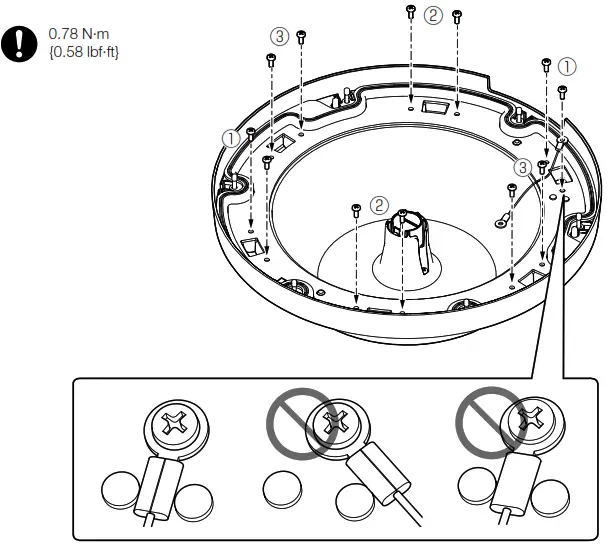 0.78 N·m
{0.58 lbf·ft}

③
②
①
①
③
②