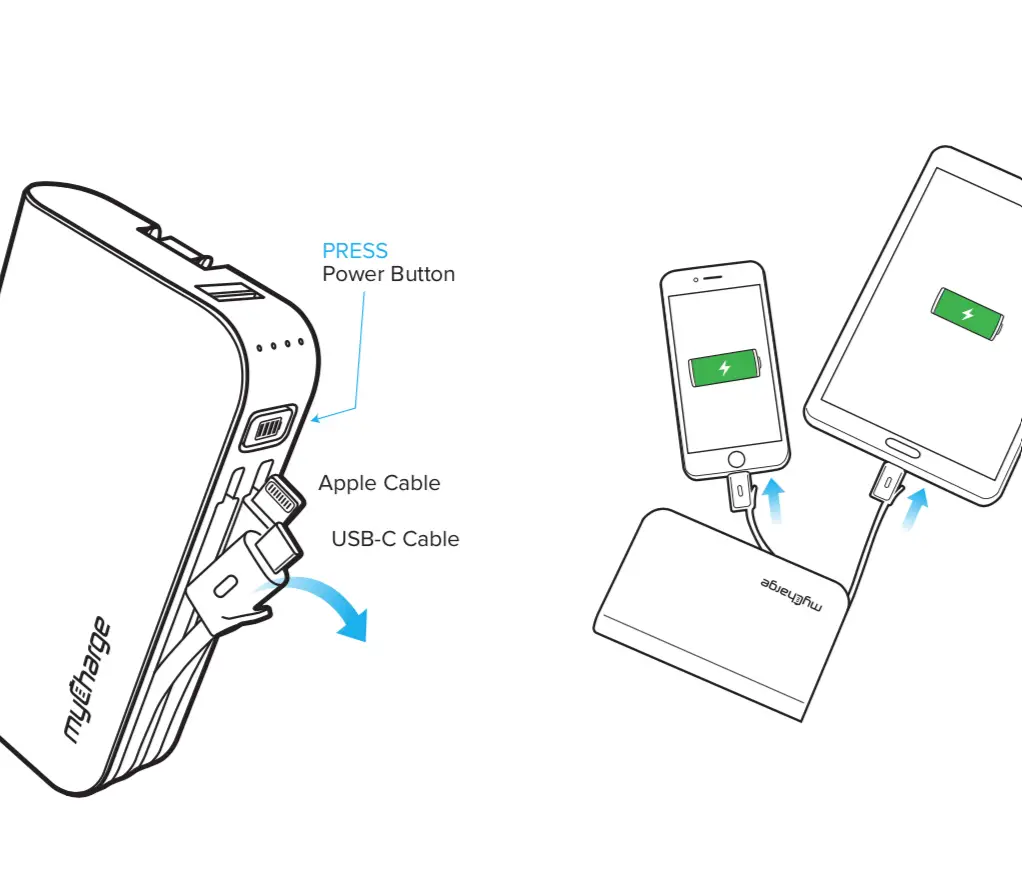 PRESS
Power Button

Apple Cable

USB-C Cable

mycharge

mycharge