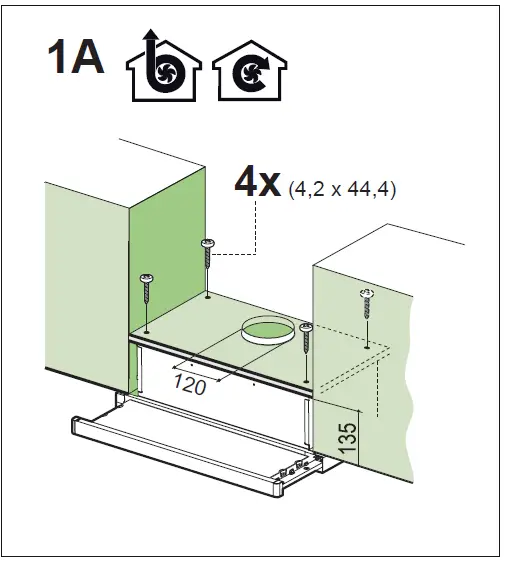 1A

4x (4,2 x 44,4)

120

135