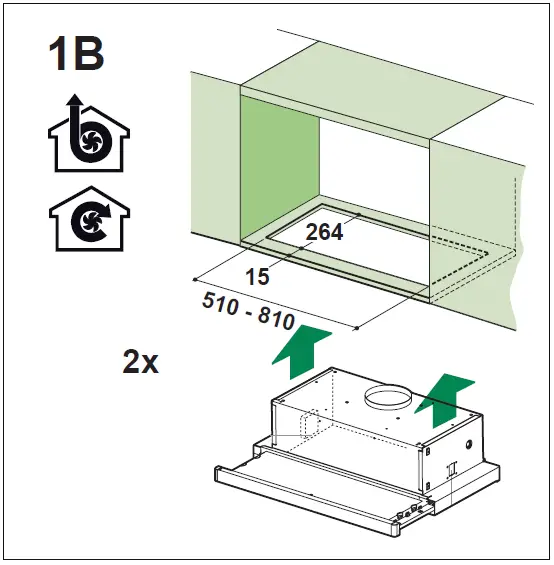 1B

264

15

510 - 810

2x