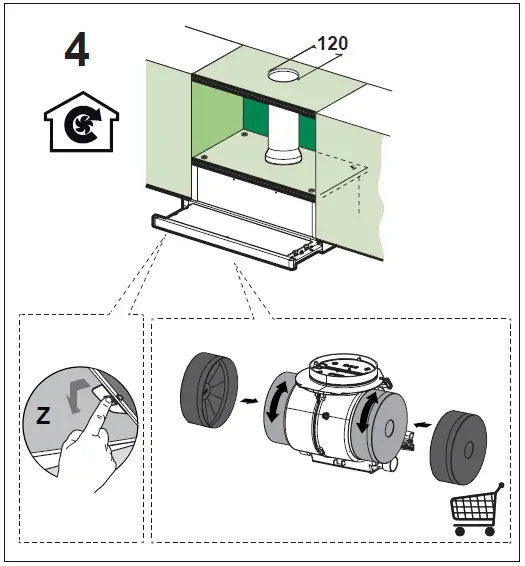 4

120

Z