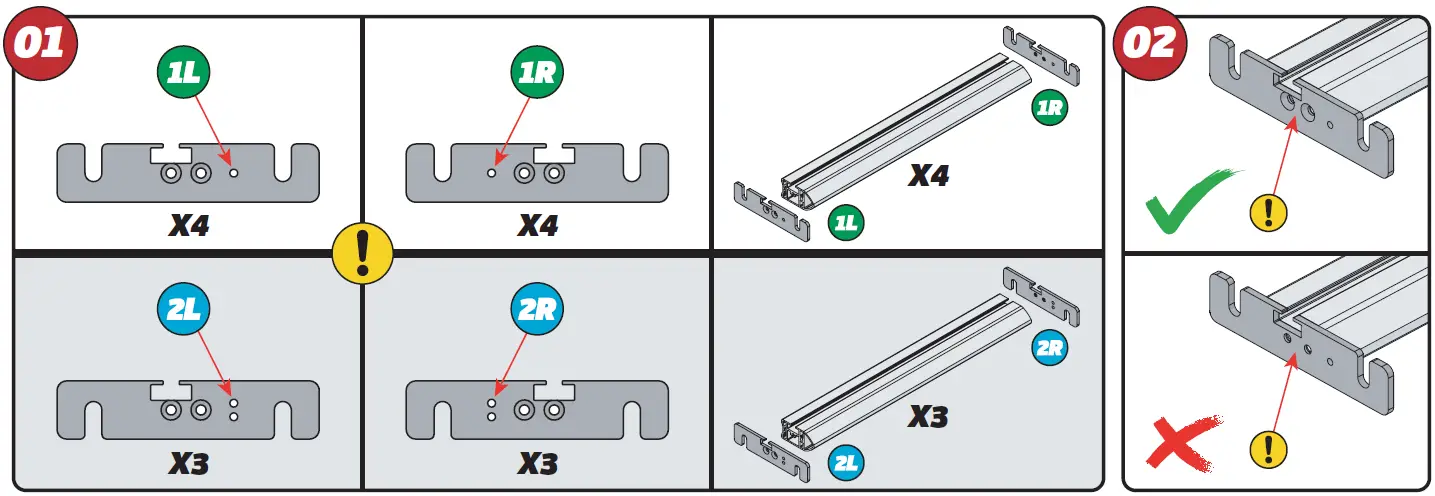 01

1L

X4

1R

X4

1R

X4

1L

!

2L

X3

2R

X3

2R

X3

2L

02

!

!