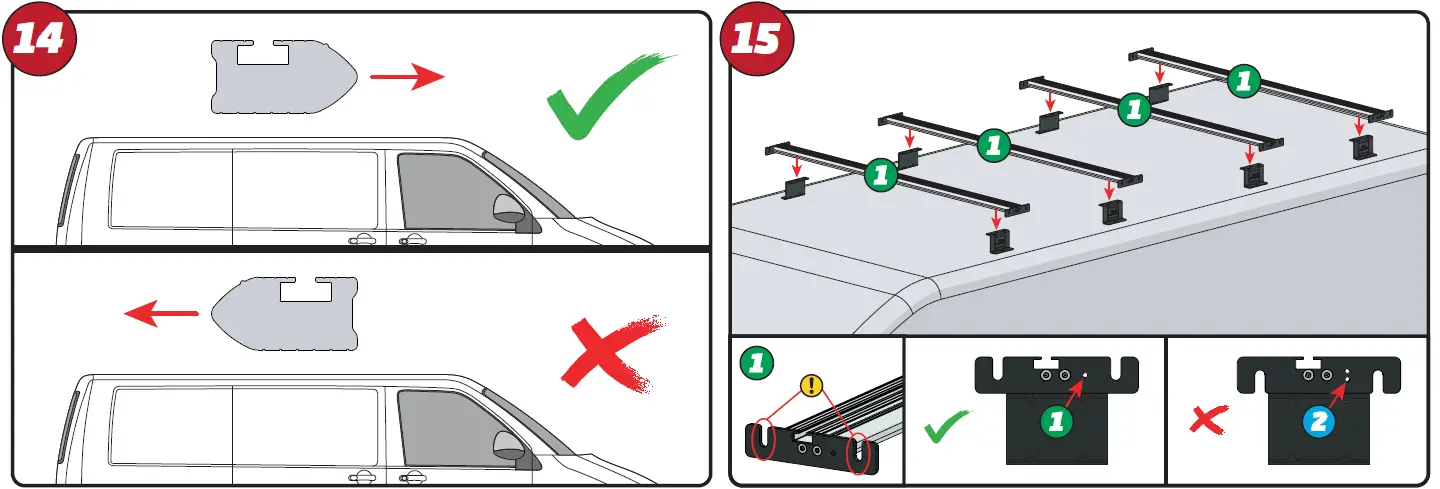 14

15

1

1

1

1

1

!

1

2