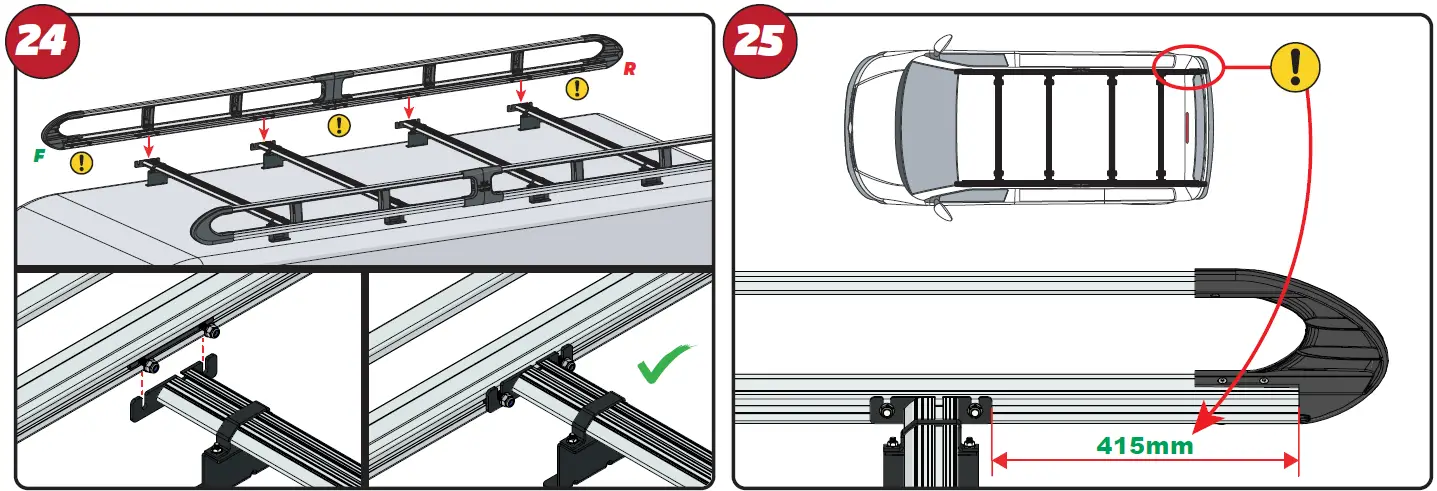 24

R

F

25

415mm