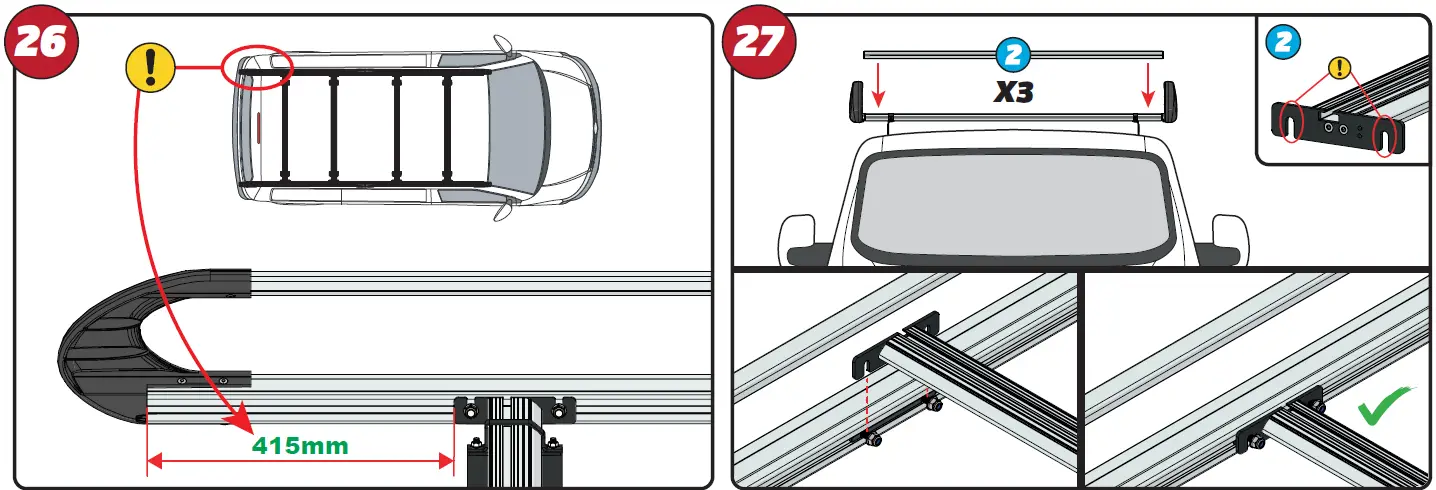 26

!

415mm

27

2

X3

2

!