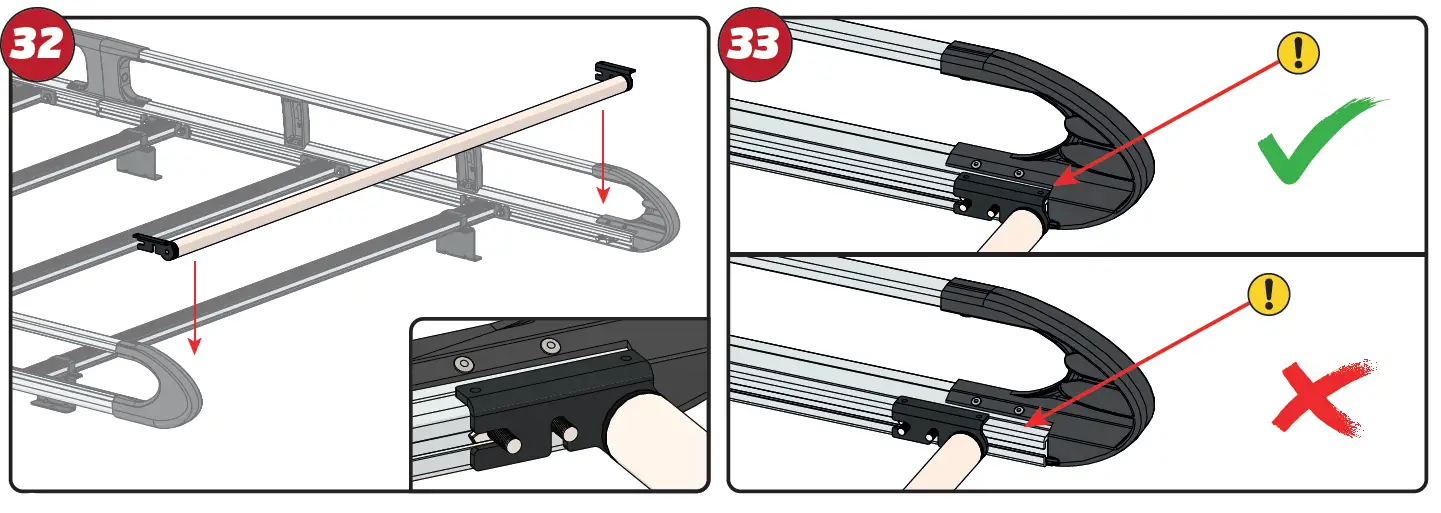 32

33

!

!