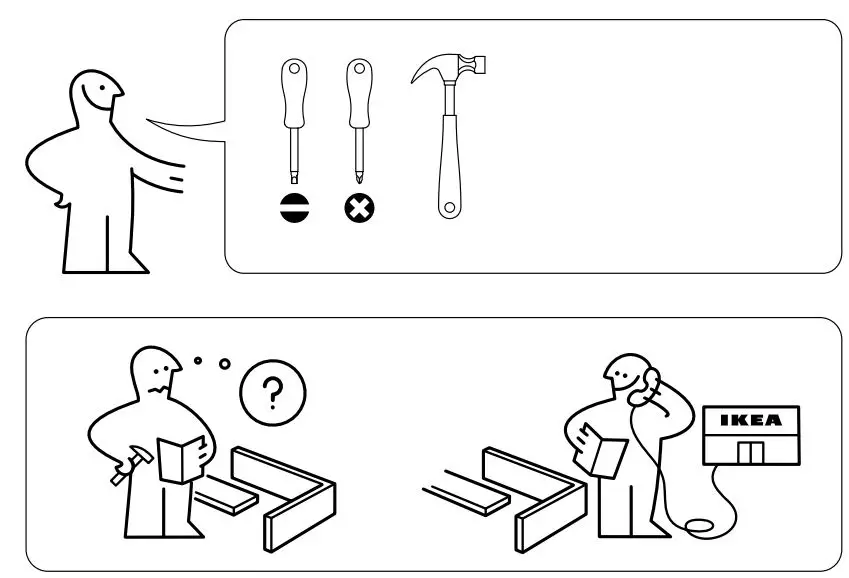 ?

IKEA