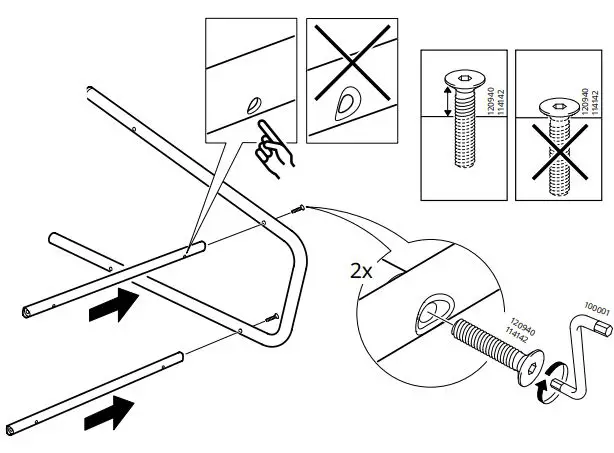 120940
114142

120940
114142

2x

120940
114142

100001