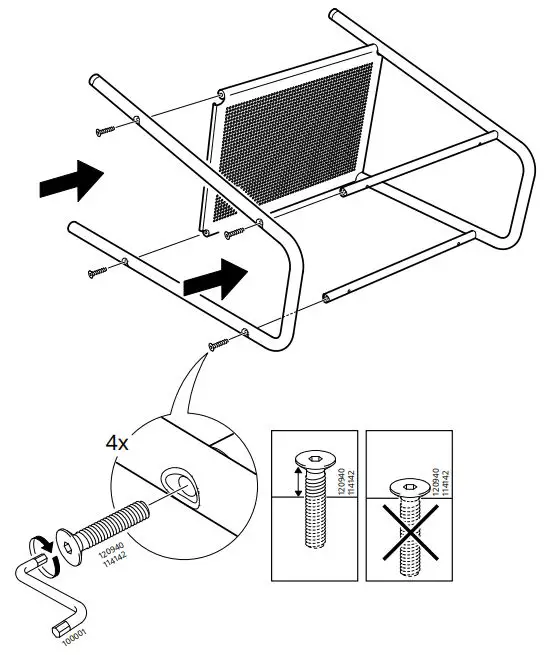 4x

120940
114142

100001

120940
114142

120940
114142