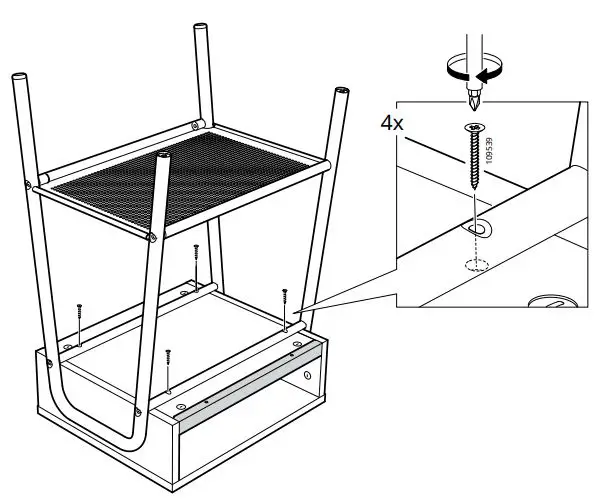 4x
109539