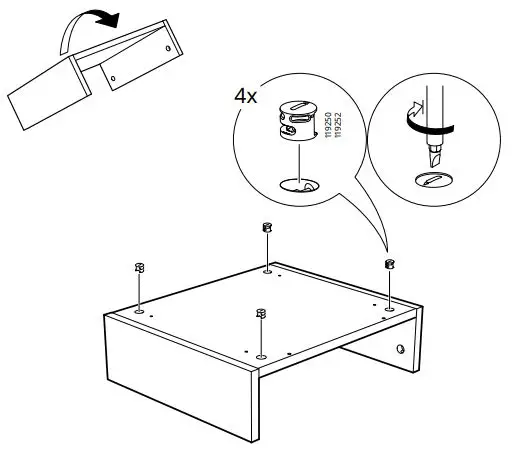 4x

119250
119252