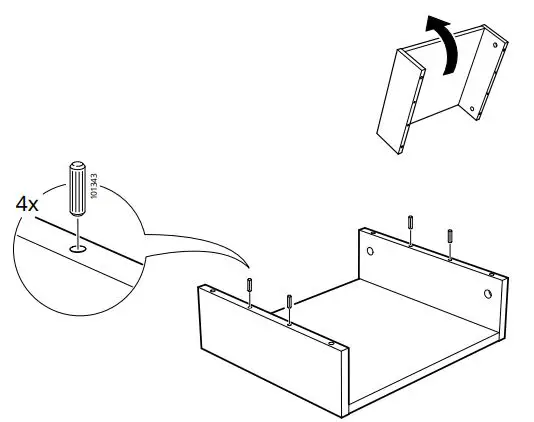 4x

101343