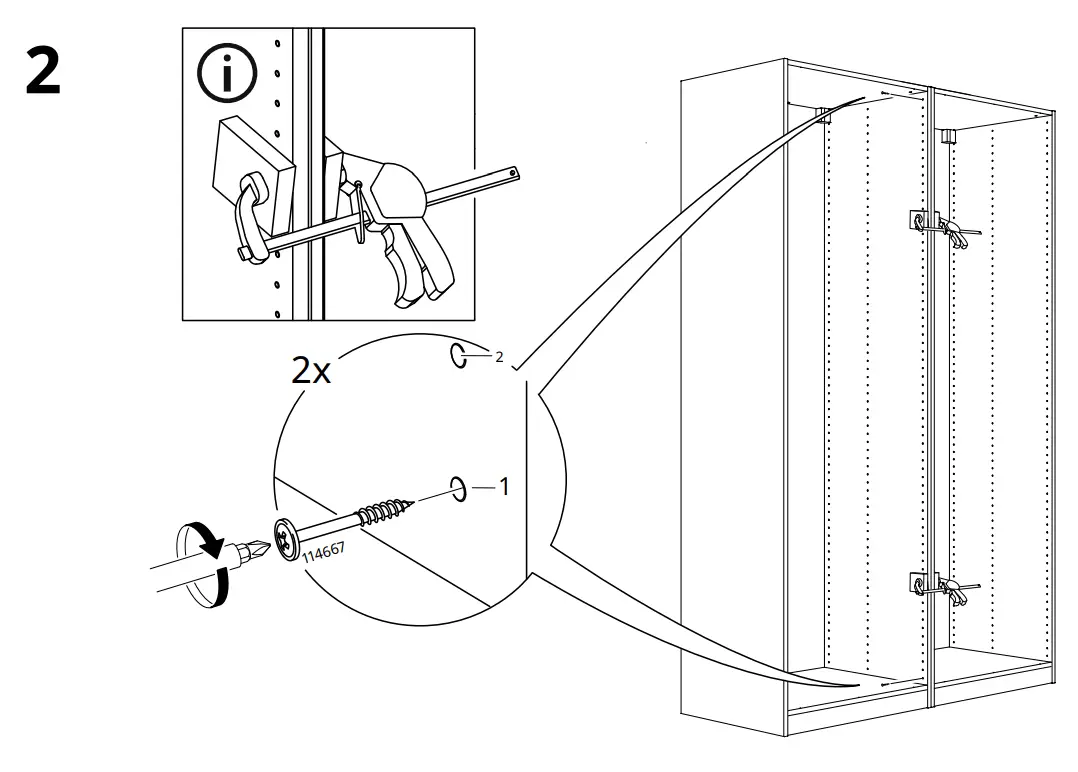 2

i

2x

2

1

114667