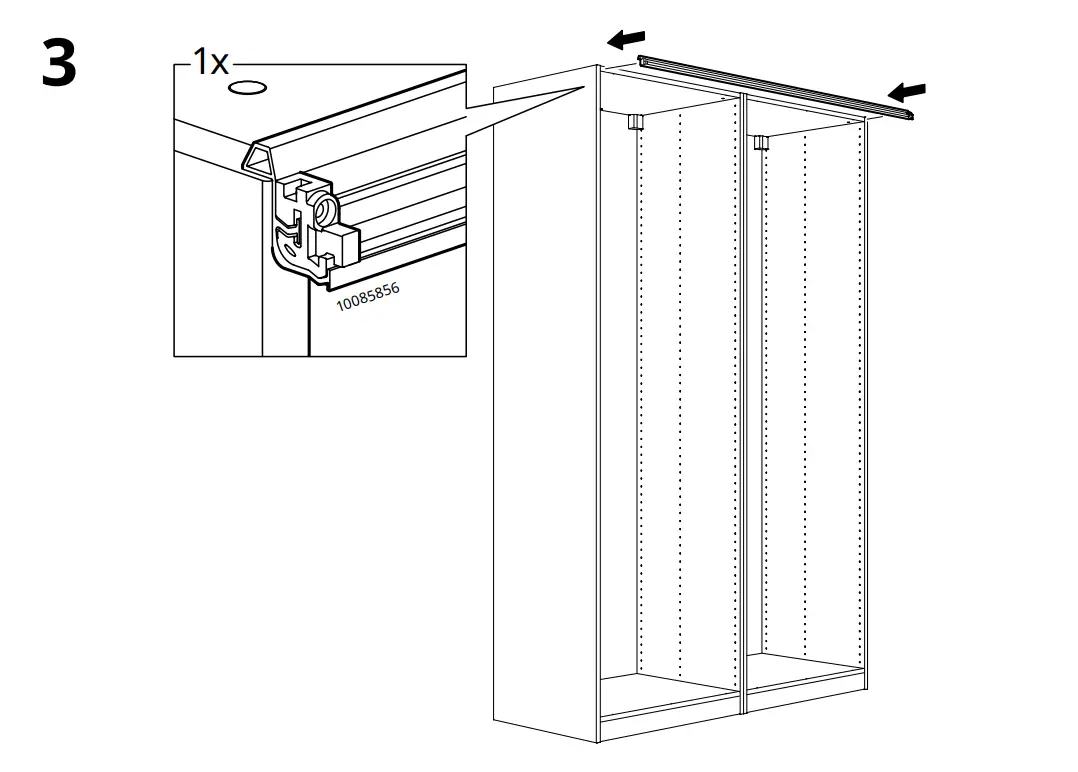 3

1x

10085856