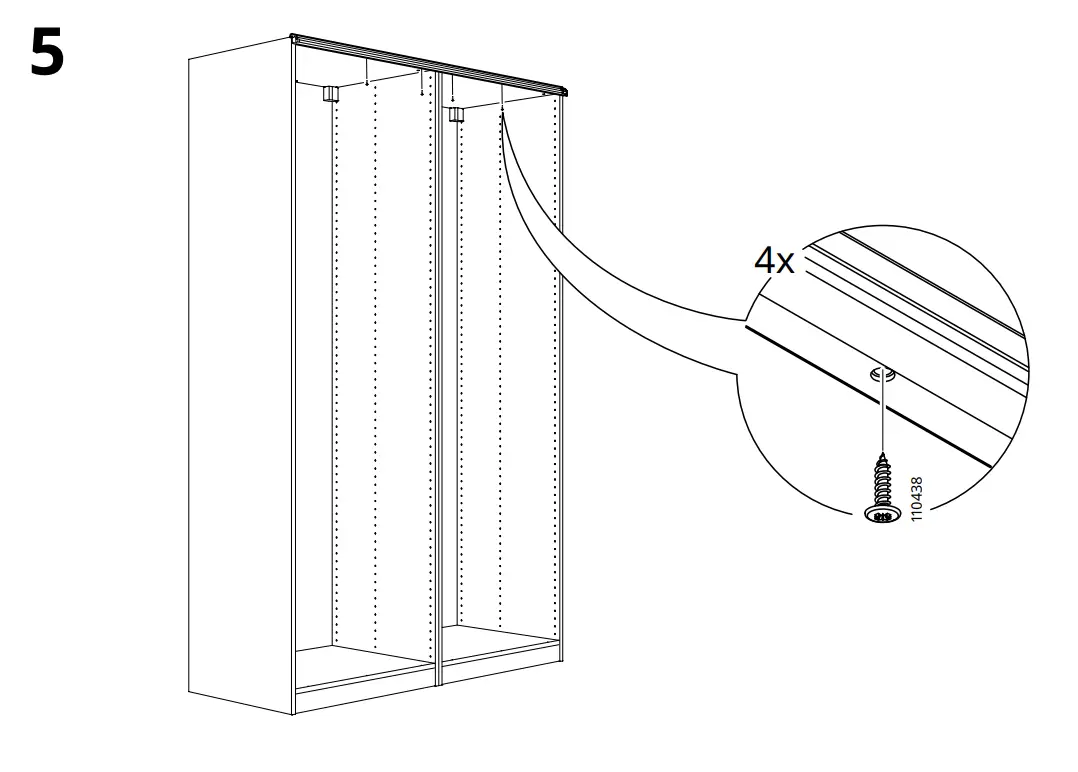 5

4x

110438