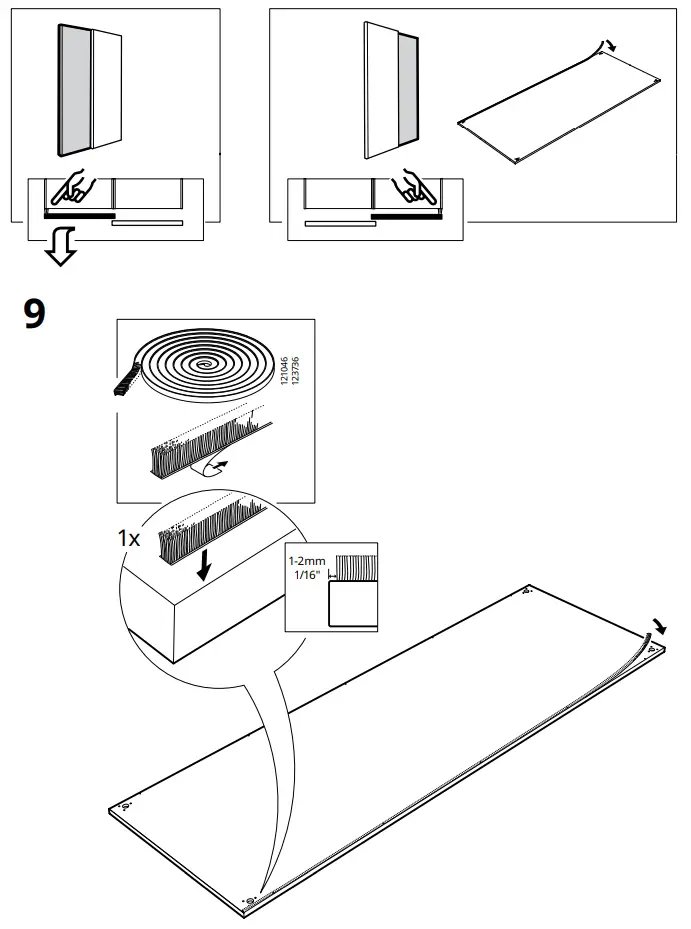 9

121046
123736

1x

1-2mm
1/16"