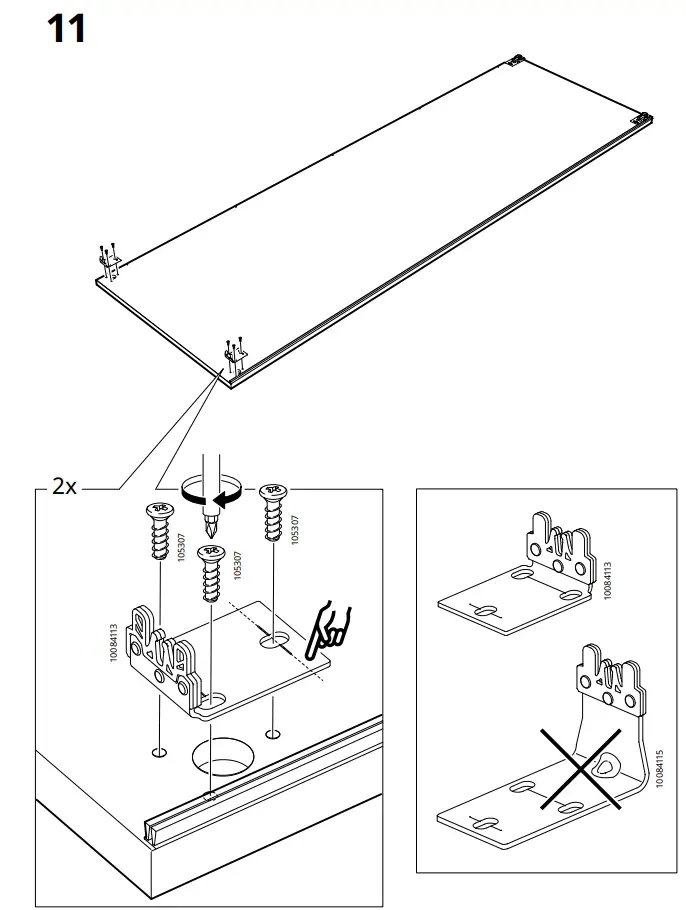 11

2x

105307

105307

105307

10084113

10084113

10084115