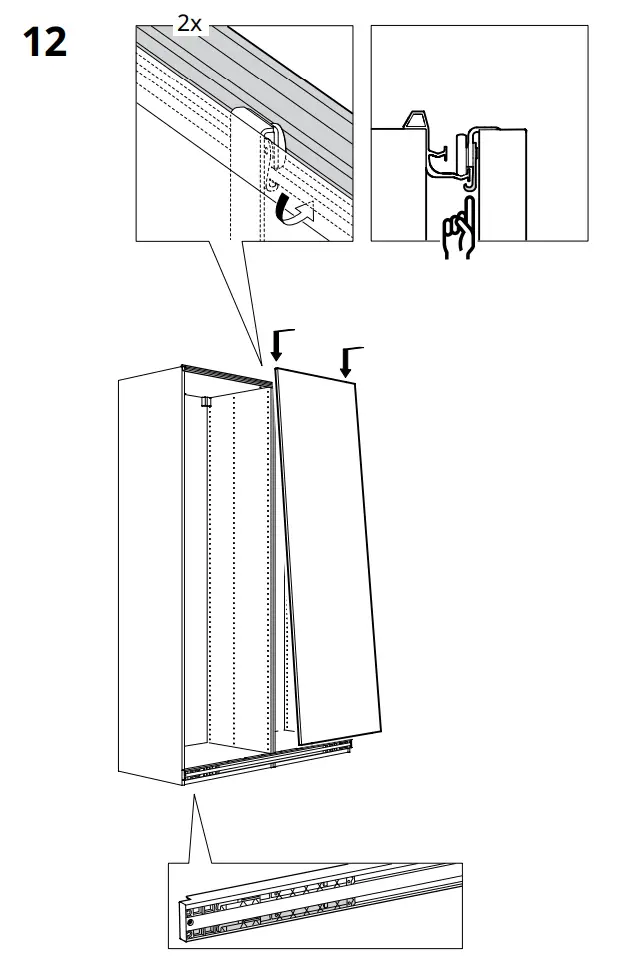 12

2x