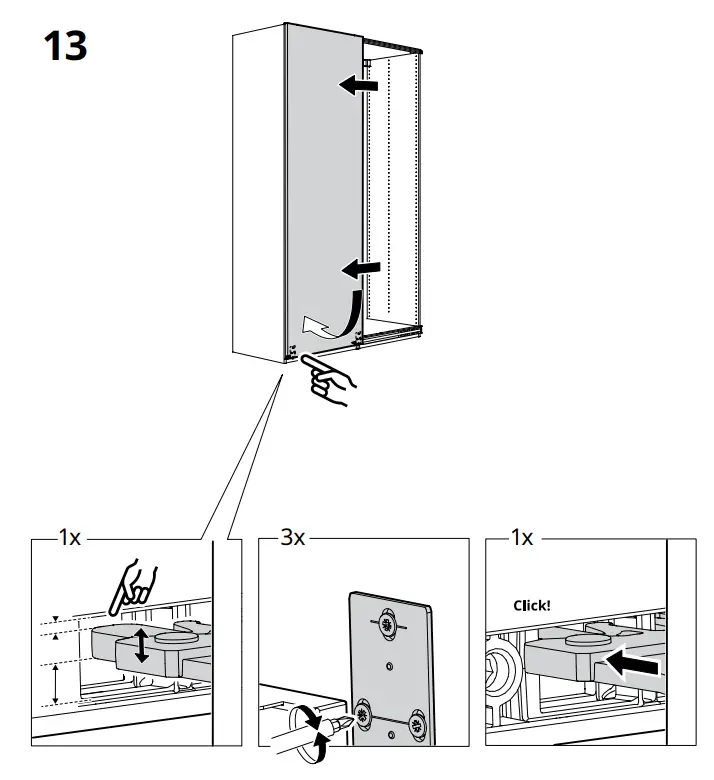 13

1x

3x

1x

Click!