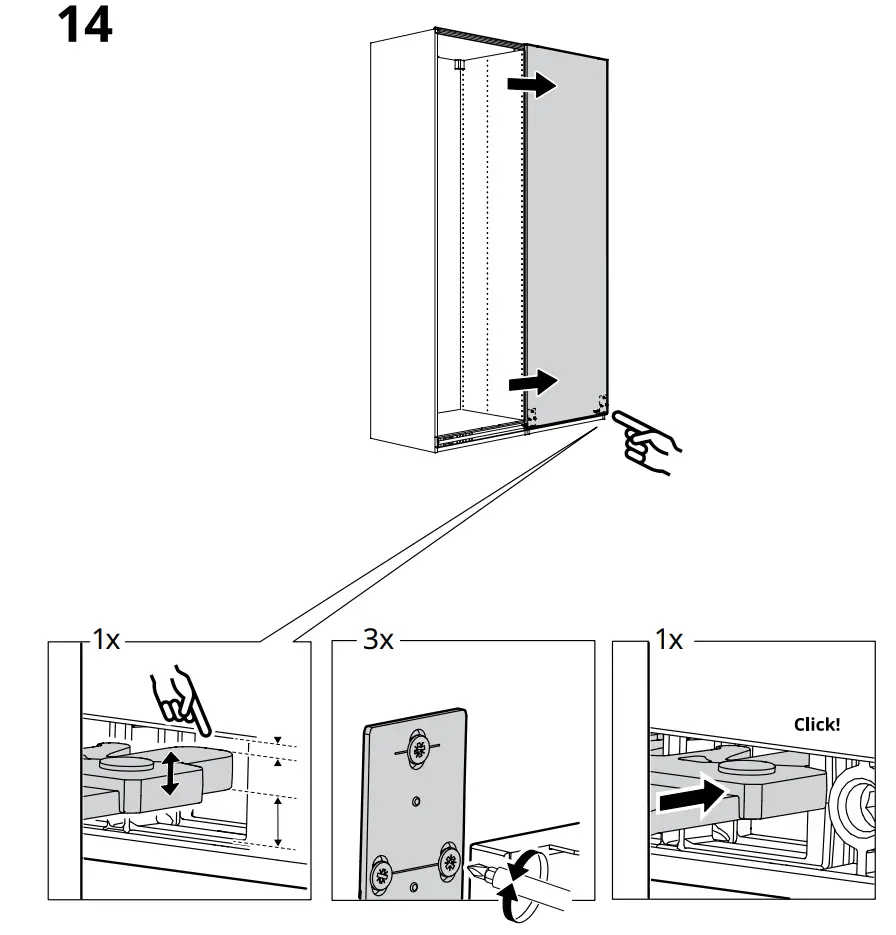 14

1x

3x

1x

Click!