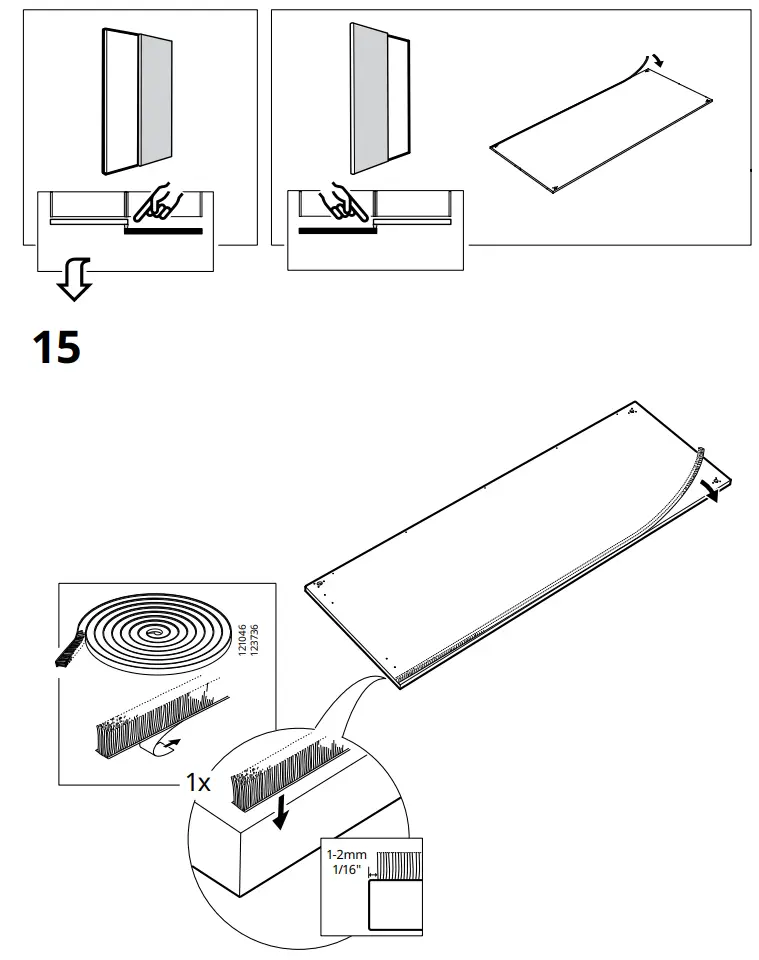 15

121046
123736

1x

1-2mm
1/16"