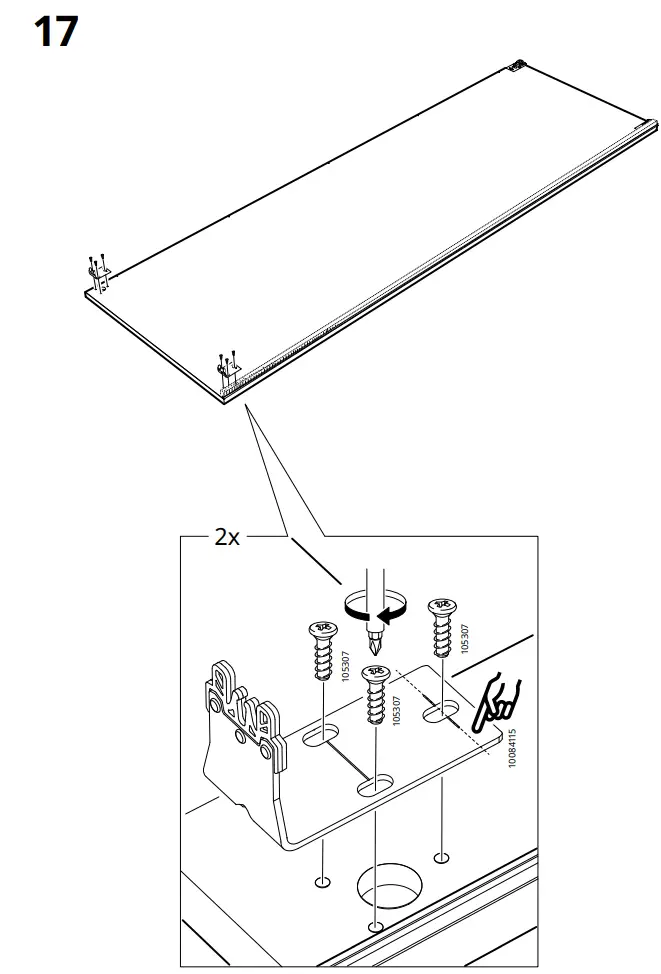 17

2x

105307

105307

105307

10084115