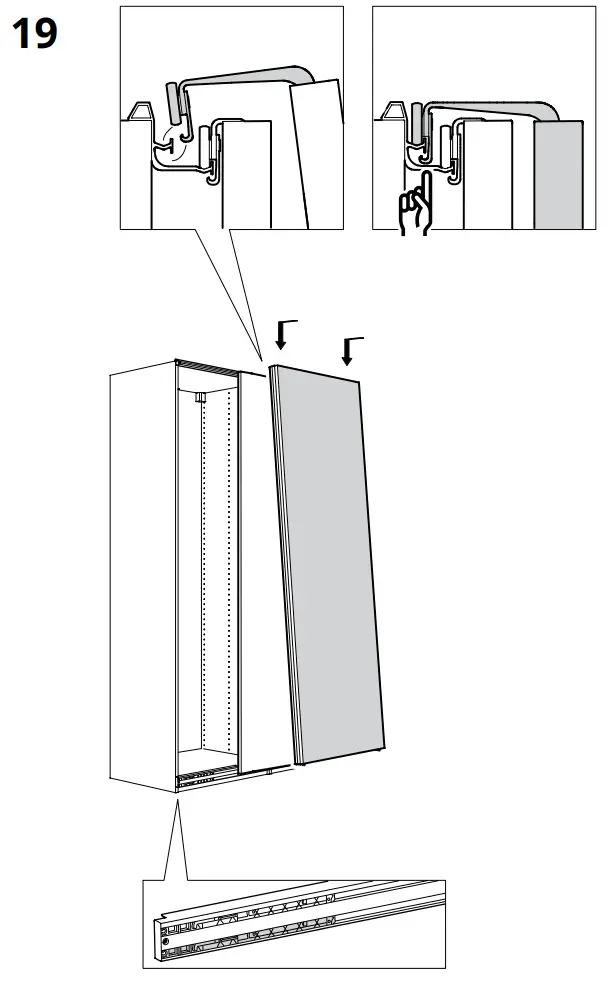 19