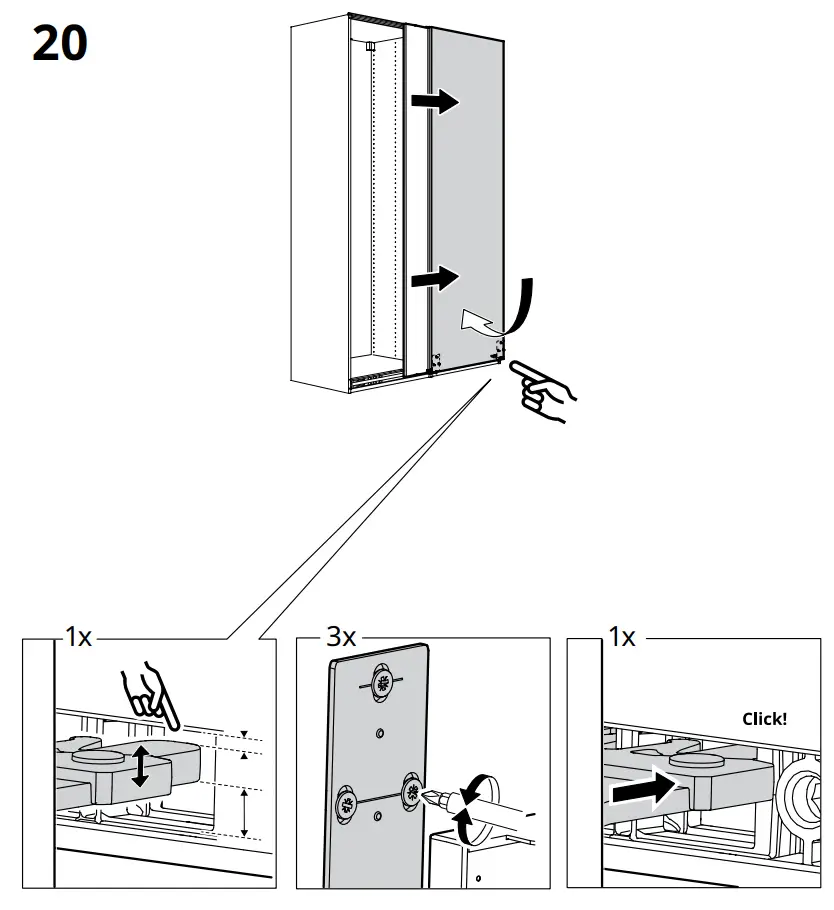 20

1x

3x

1x

Click!