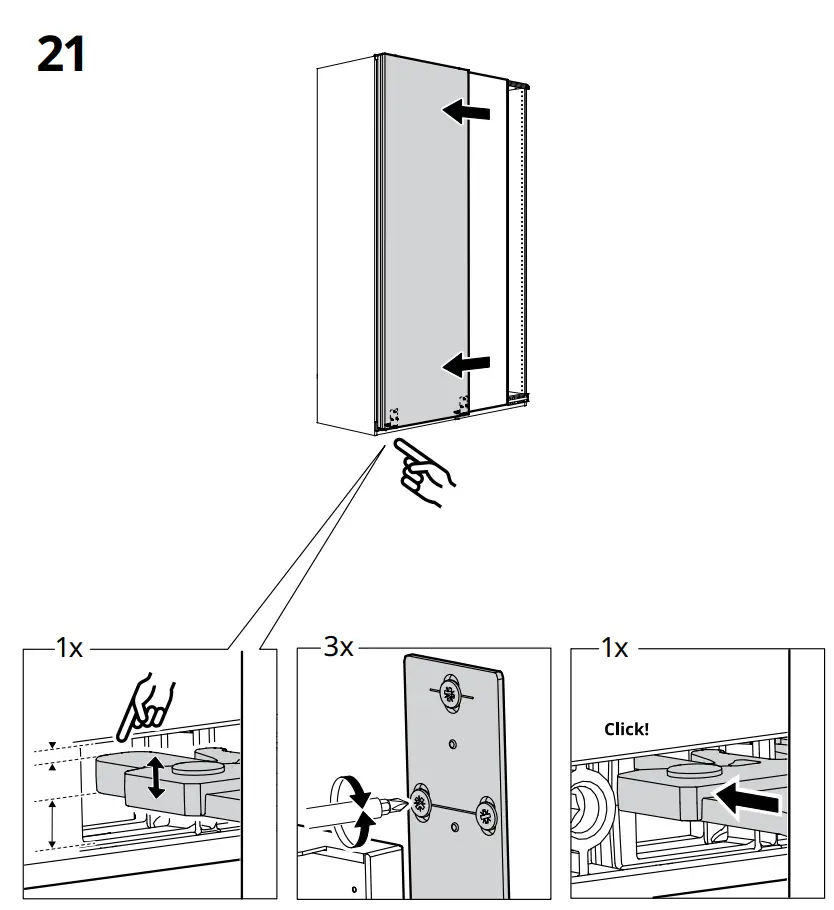 21

1x

3x

1x

Click!