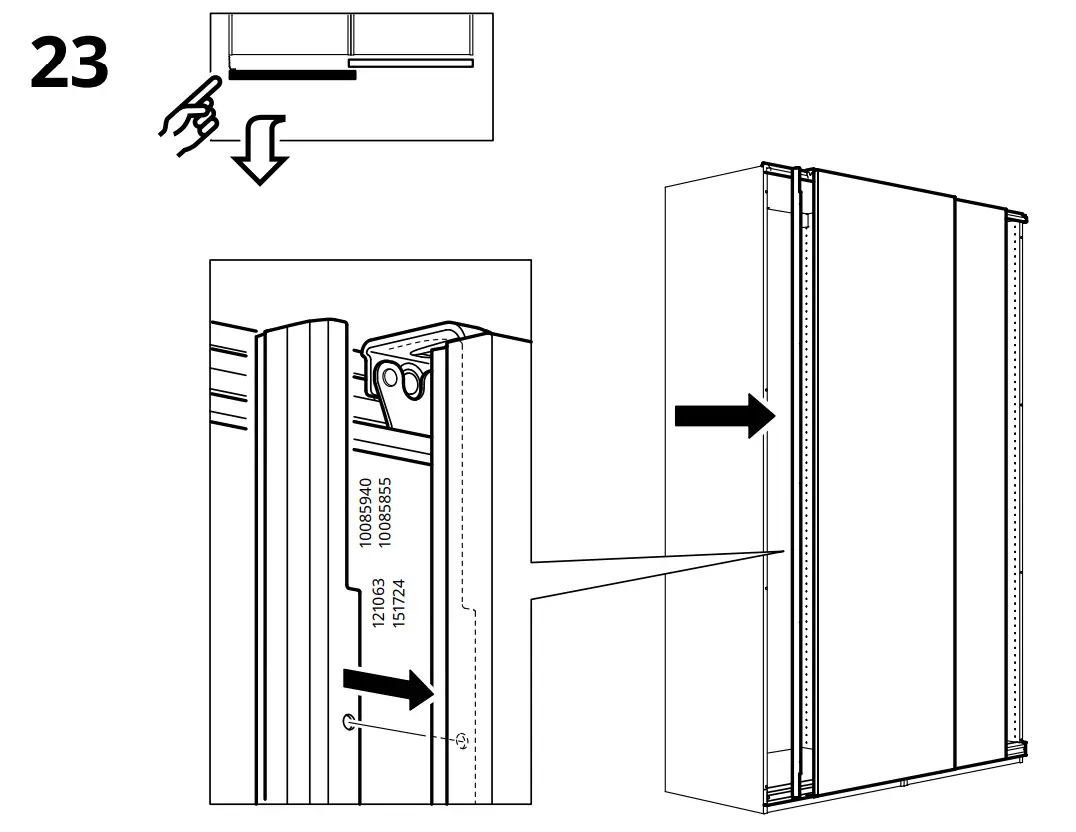 23

10085940
10085855

121063
151724