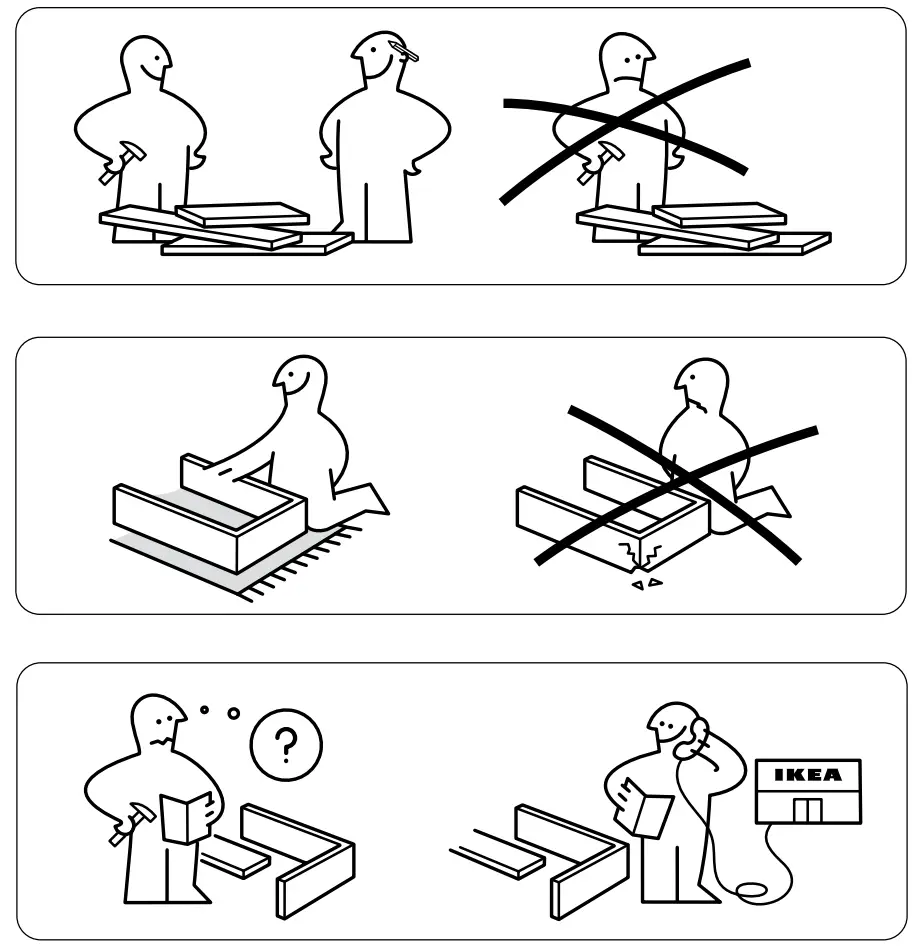 ?

IKEA