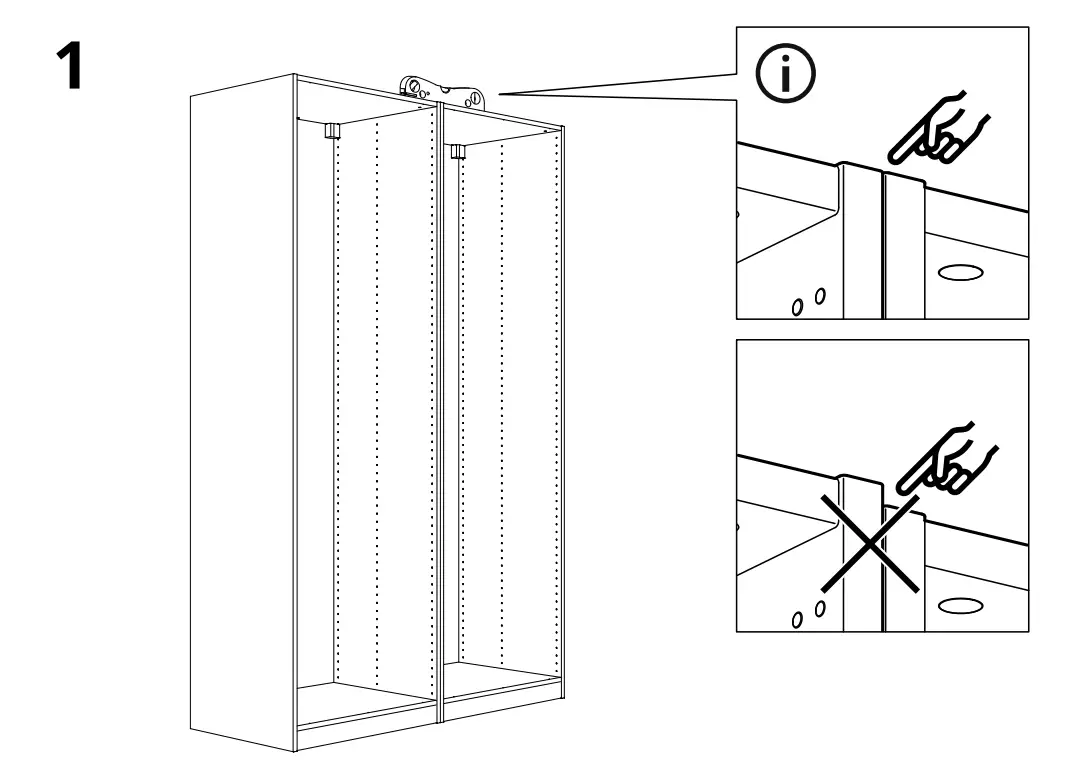 1

i