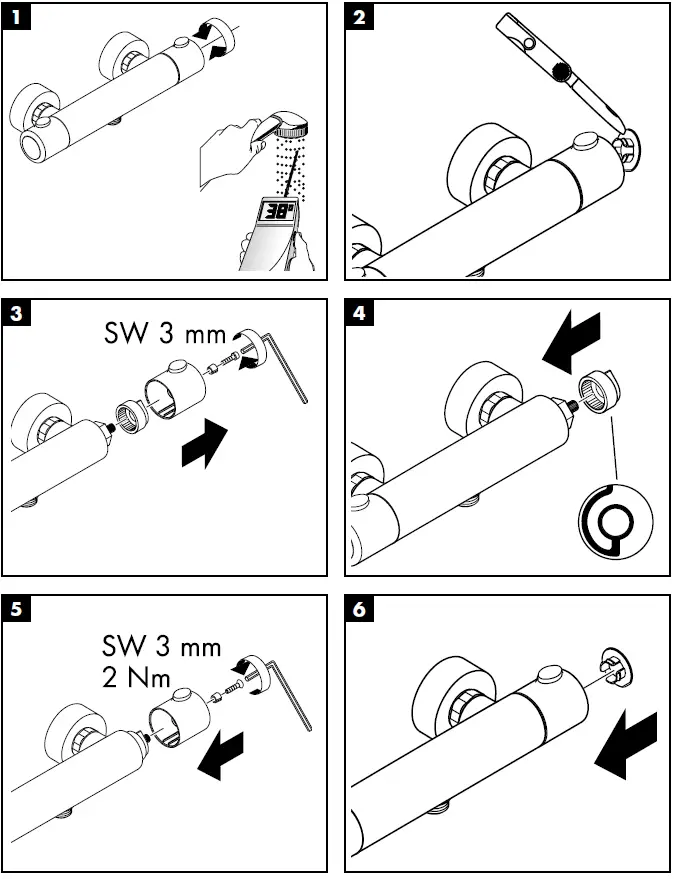 1

38°

2

3

SW 3 mm

4

5

SW 3 mm
2 Nm

6