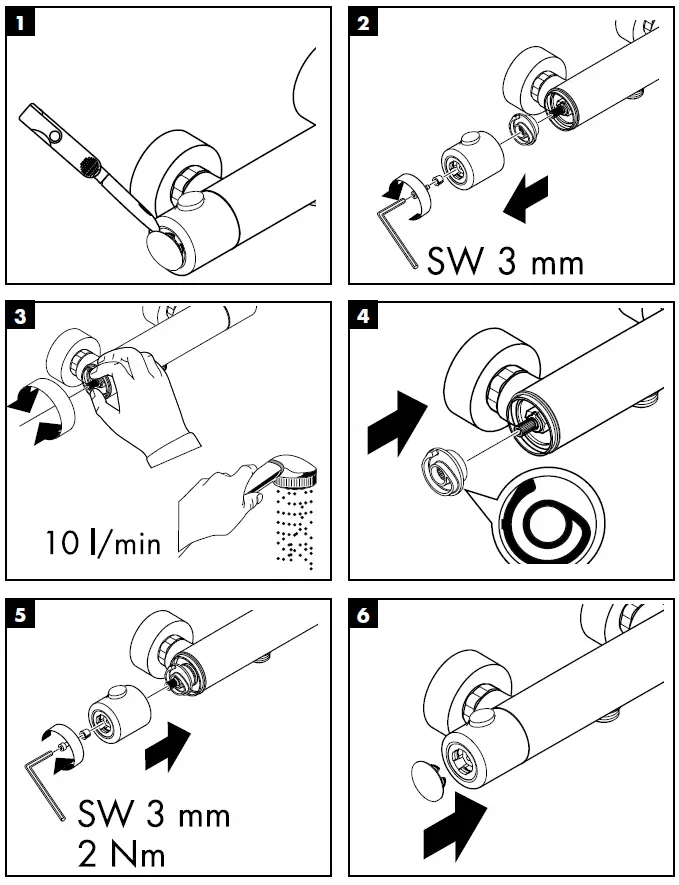 1

2

SW 3 mm

3

10 l/min

4

5

SW 3 mm
2 Nm

6