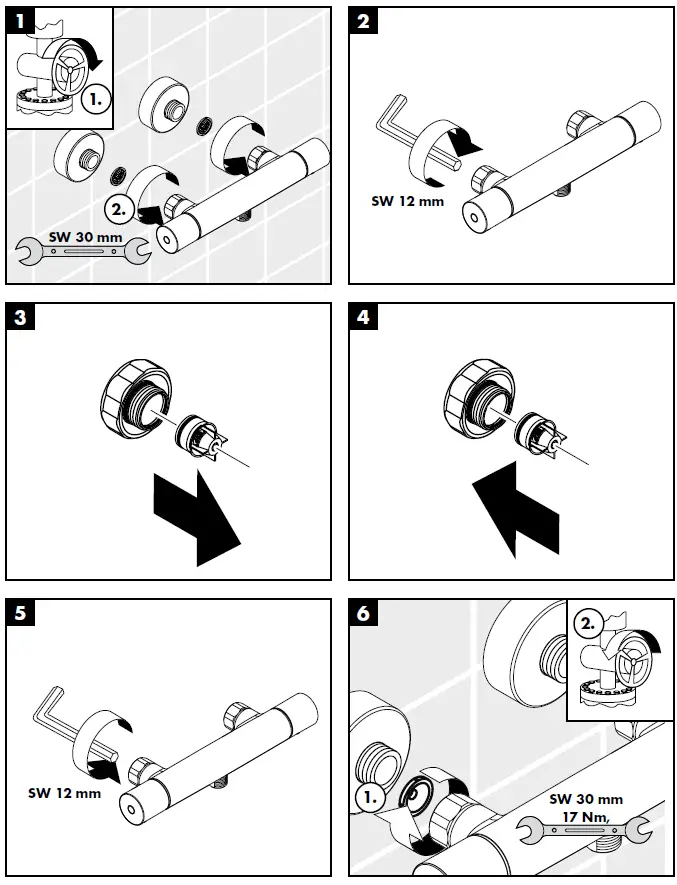 1
1.
2.
SW 30 mm

2
SW 12 mm

3

4

5
SW 12 mm

6
2.
1.
SW 30 mm
17 Nm,