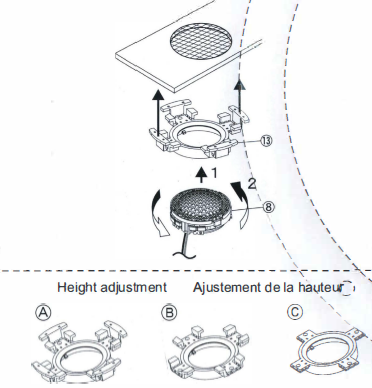 ⑬

1

2

⑧

Height adjustment

Ajustement de la hauteur

Ⓐ

Ⓑ

Ⓒ