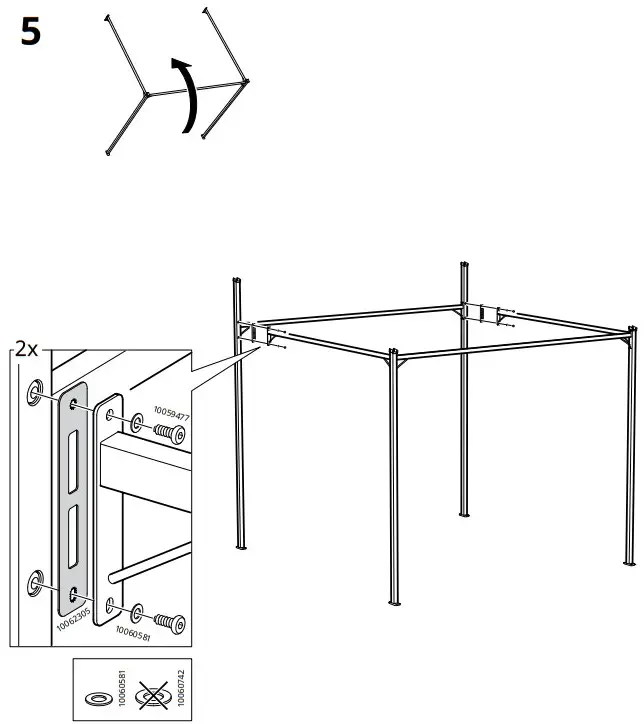 5

2x

10059477

10062305

10060581

10060581

10060742