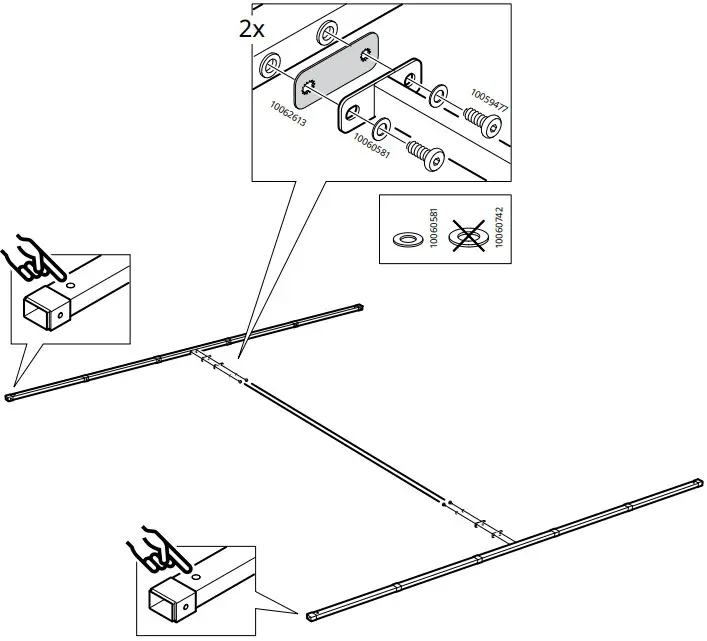 2x

10062613

10060581

10059477

10060581

10060742