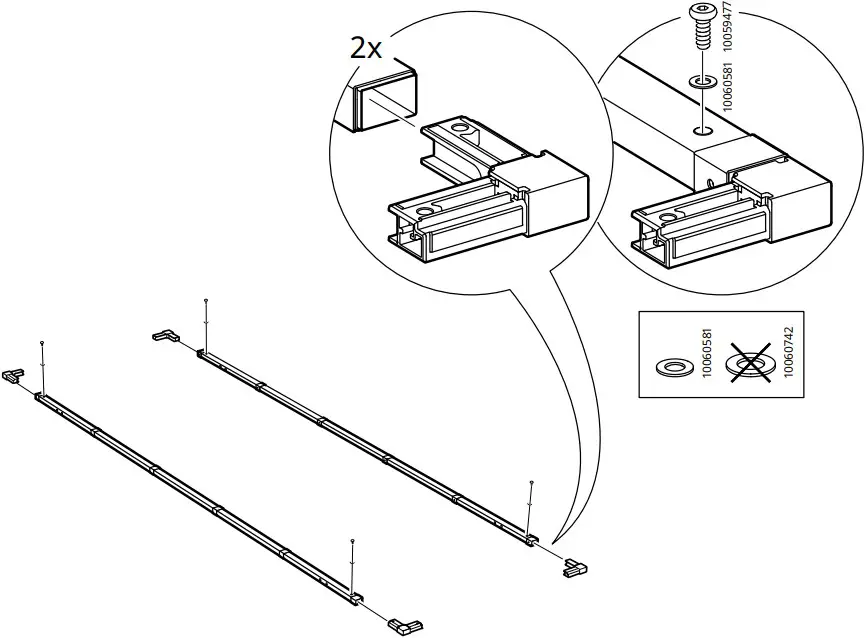 2x

10059477

10060581

10060581

10060742