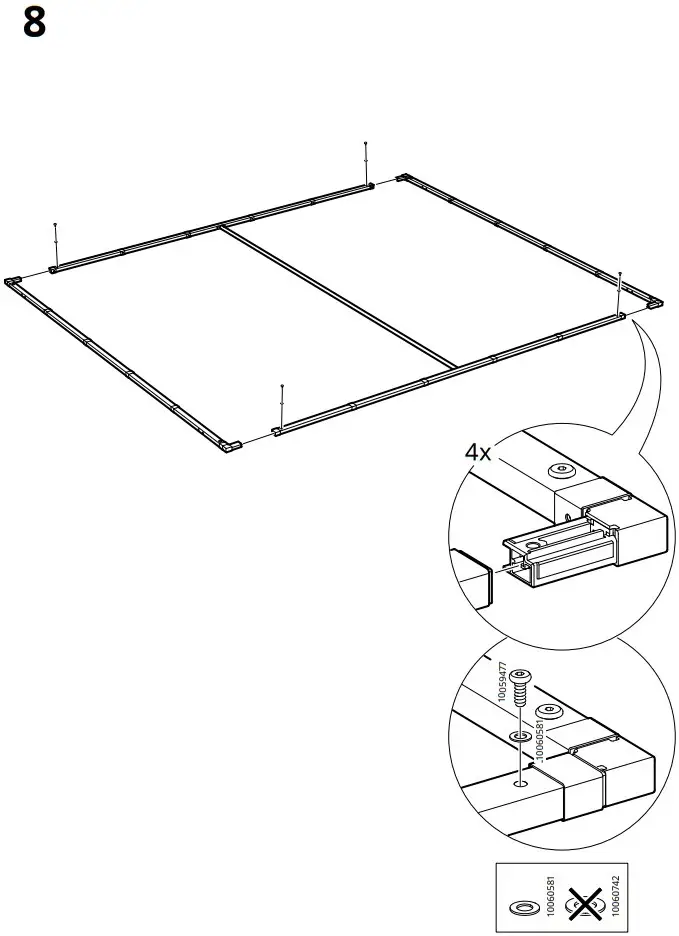 8

4x

10059477

10060581

10060581

10060742