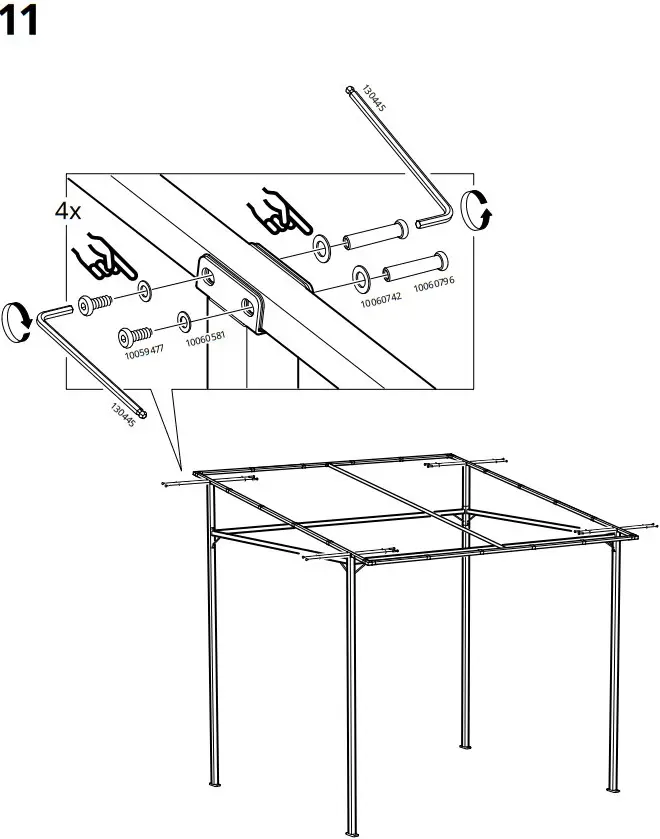 11

130445

4x

10060742

10060796

10059477

10060581

130445